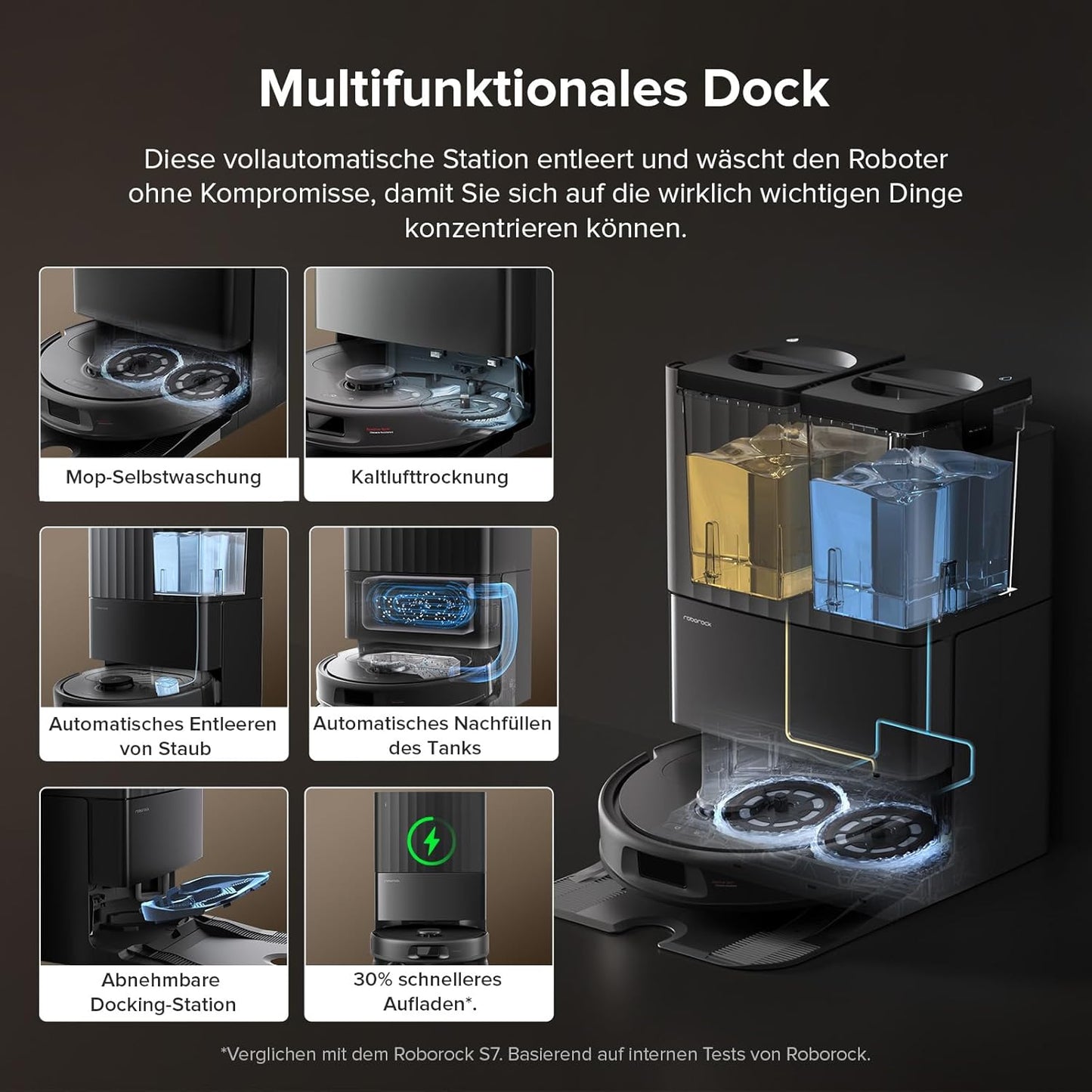 Multifunktionales Dock

Diese vollautomatische Station entleert und wäscht den Roboter ohne Kompromisse, damit Sie sich auf die wirklich wichtigen Dinge konzentrieren können.

Mop-Selbstwaschung

Kaltlufttrocknung

Automatisches Entleeren von Staub

Automatisches Nachfüllen des Tanks

Abnehmbare Docking-Station

30% schnelleres Aufladen*.

roborock

*Verglichen mit dem Roborock S7. Basierend auf internen Tests von Roborock.